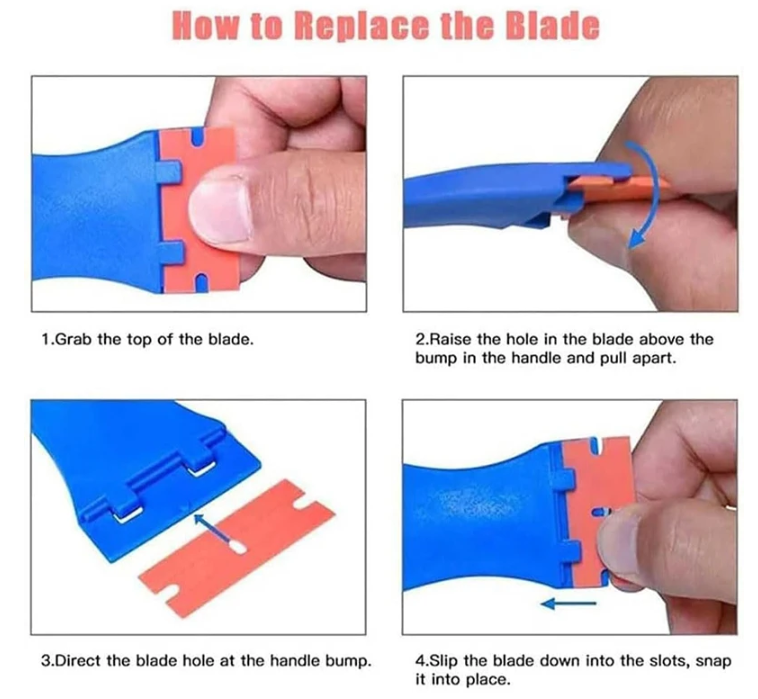 How to Replace the Blade

1.Grab the top of the blade.

2.Raise the hole in the blade above the bump in the handle and pull apart.

3.Direct the blade hole at the handle bump.

4.Slip the blade down into the slots, snap it into place.